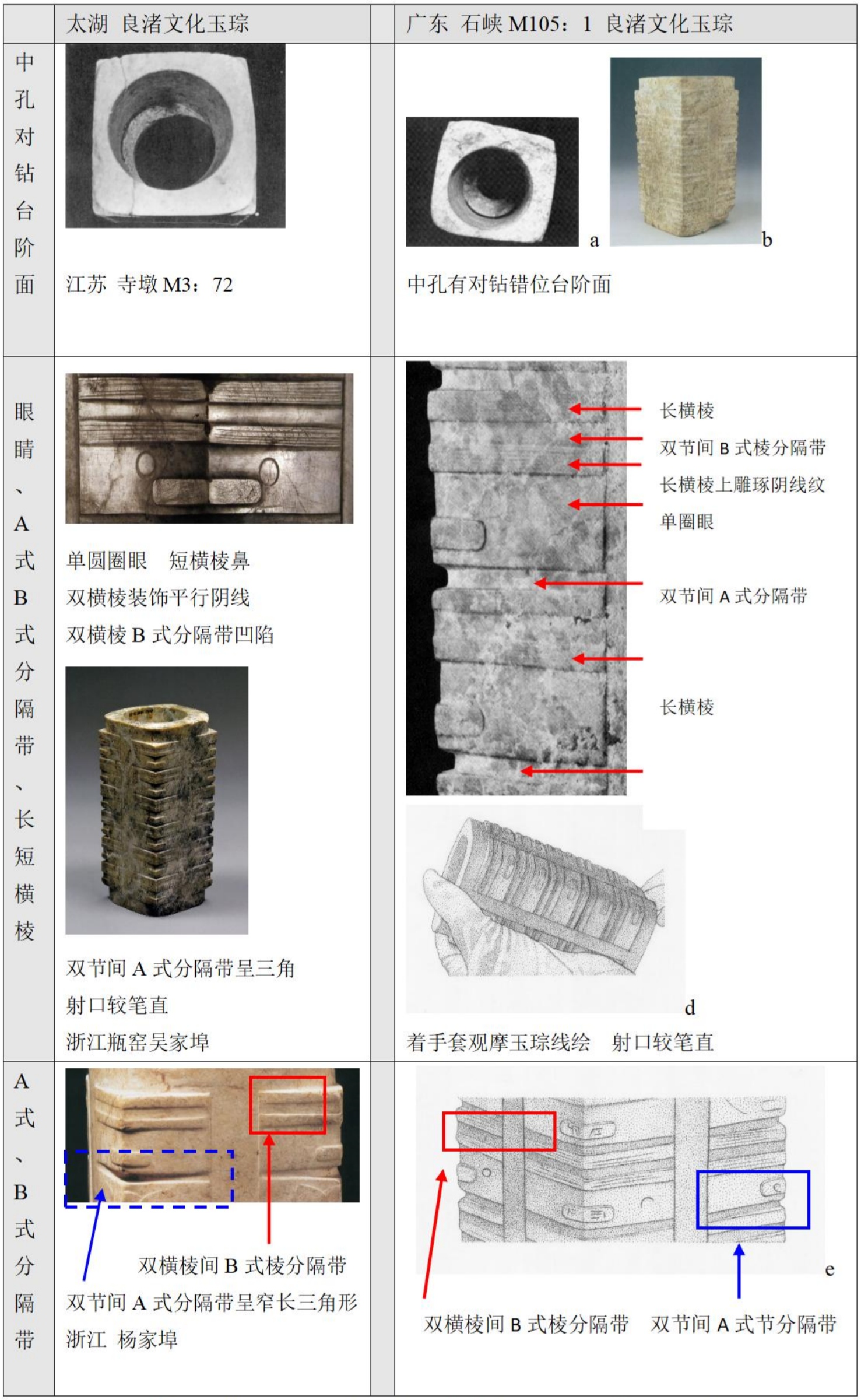 |  | 太湖 良渚文化玉琮 |  | 广东 石峡 M105：1 良渚文化玉琮 |
|---|---|---|---|
| 中孔对钻台阶面 | 江苏 寺墩 M3：72 |  | a b 中孔有对钻错位台阶面 |
| 眼睛、A式B式分隔带、长短横棱 | 单圆圈眼 短横棱鼻 双横棱装饰平行阴线 双横棱 B 式分隔带凹陷 双节间 A 式分隔带呈三角 射口较笔直 浙江瓶窑吴家埠 |  | 长横棱 双节间 B 式棱分隔带 长横棱上雕琢阴线纹 单圈眼 双节间 A 式分隔带 长横棱 d 着手套观摩玉琮线绘 射口较笔直 |
| A式、B式分隔带 | 双横棱间 B 式棱分隔带 双节间 A 式分隔带呈窄长三角形 浙江 杨家埠 |  | e 双横棱间 B 式棱分隔带 双节间 A 式节分隔带 |